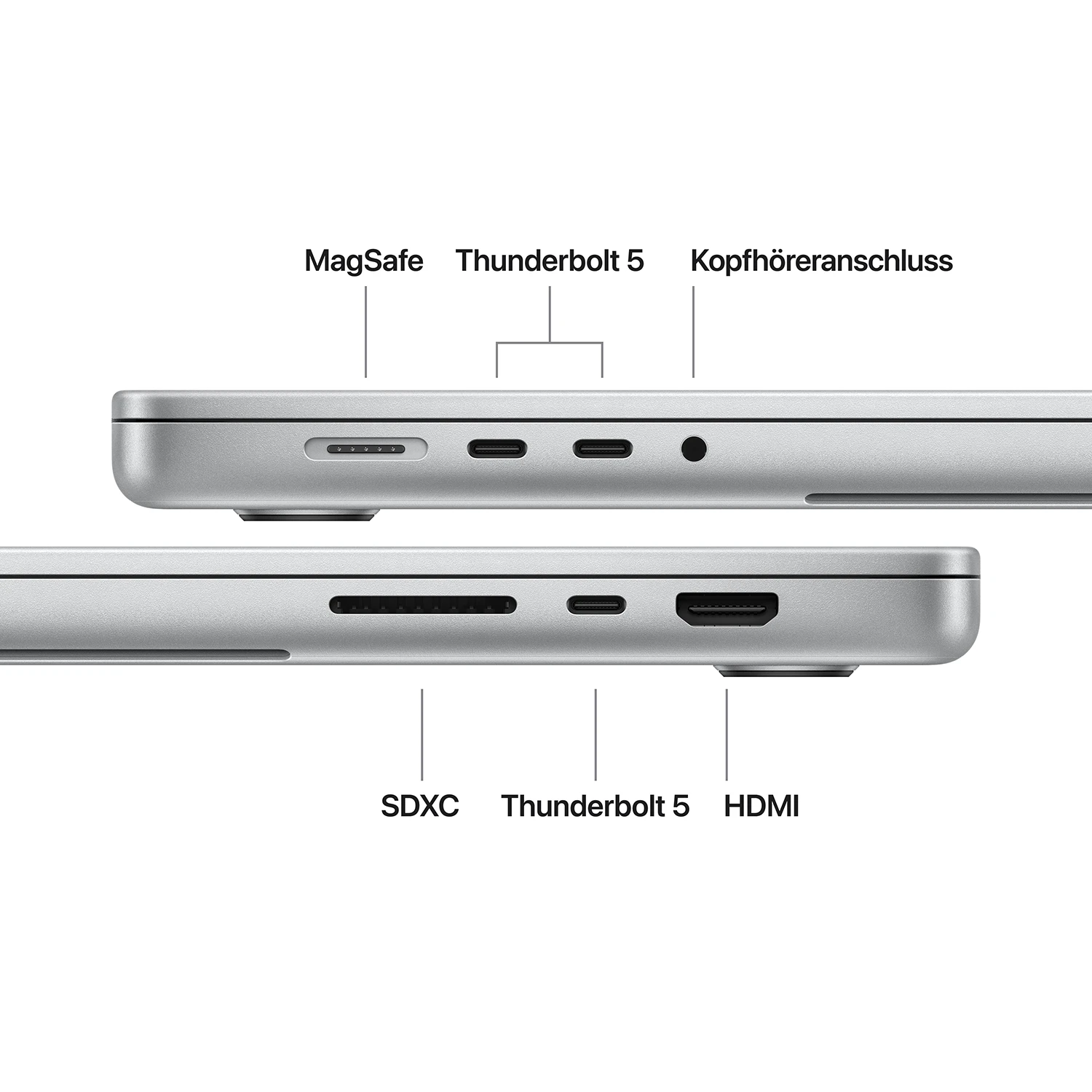 MagSafe Thunderbolt 5 Kopfhöreranschluss

SDXC Thunderbolt 5 HDMI